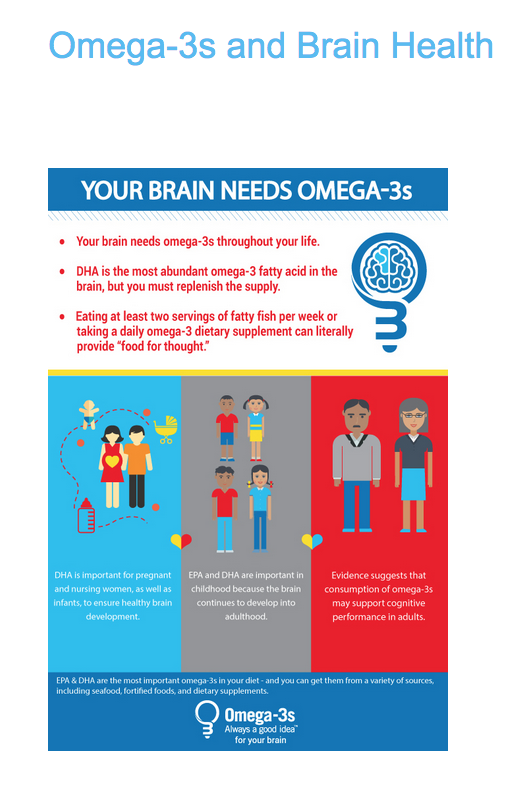 Omega-3s and Brain Health

YOUR BRAIN NEEDS OMEGA-3s

• Your brain needs omega-3s throughout your life.

• DHA is the most abundant omega-3 fatty acid in the brain, but you must replenish the supply.

• Eating at least two servings of fatty fish per week or taking a daily omega-3 dietary supplement can literally provide "food for thought."

DHA is important for pregnant and nursing women, as well as infants, to ensure healthy brain development.

EPA and DHA are important in childhood because the brain continues to develop into adulthood.

Evidence suggests that consumption of omega-3s may support cognitive performance in adults.

EPA & DHA are the most important omega-3s in your diet - and you can get them from a variety of sources, including seafood, fortified foods, and dietary supplements.

Omega-3s
Always a good idea™
for your brain